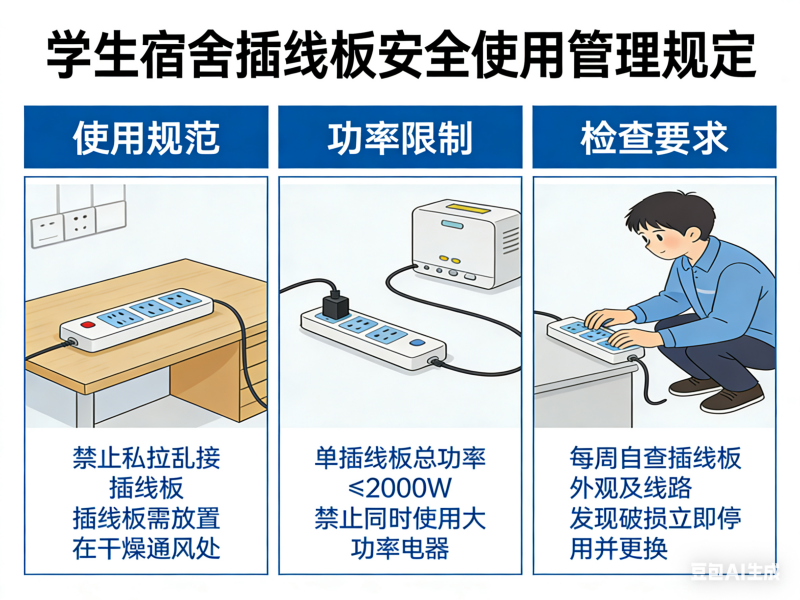 学生宿舍插线板安全使用管理规定

使用规范

禁止私拉乱接插线板
插线板需放置在干燥通风处

功率限制

单插线板总功率≤2000W
禁止同时使用大功率电器

检查要求

每周自查插线板外观及线路
发现破损立即停用并更换

豆包AI生成